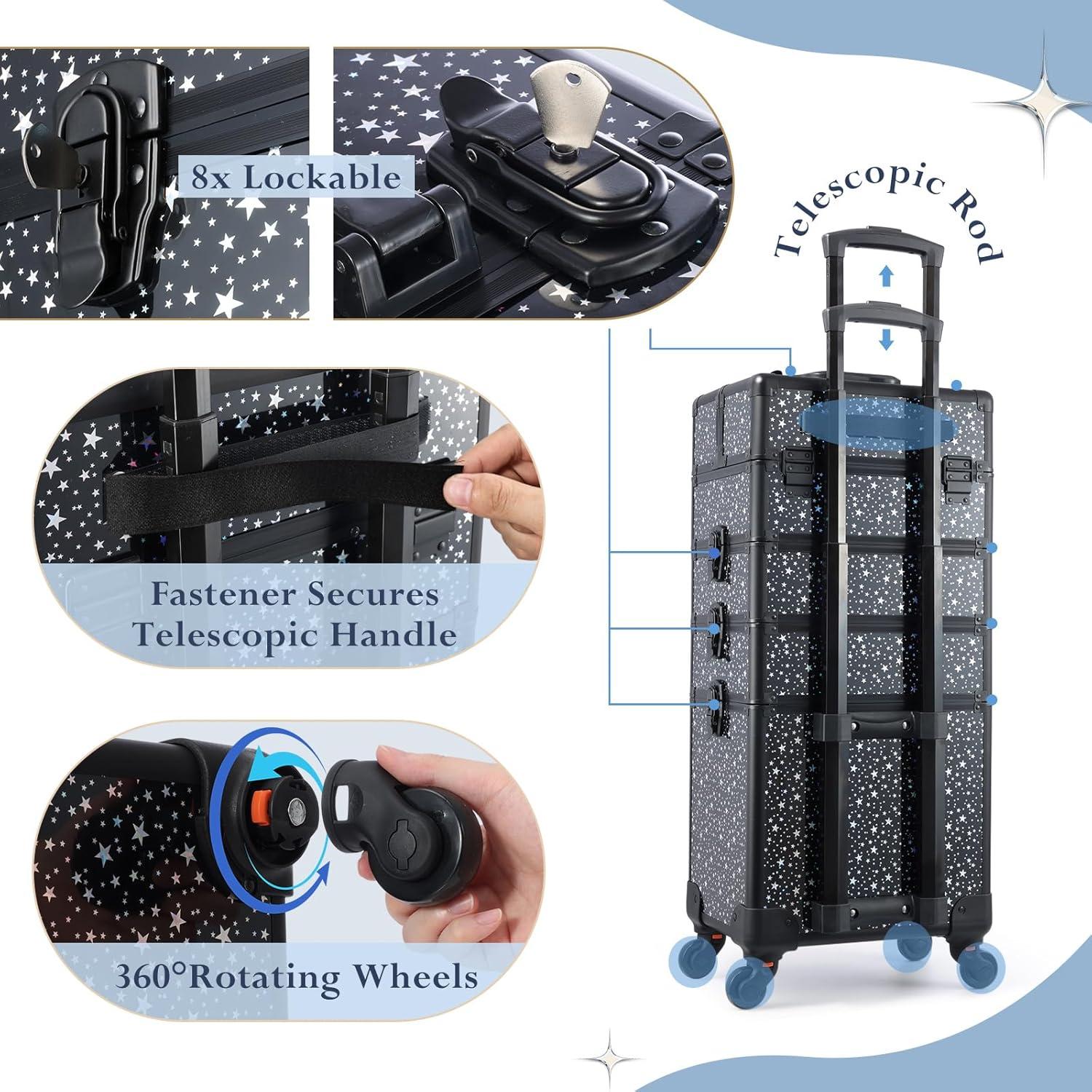 8x Lockable

Telescopic Rod

Fastener Secures Telescopic Handle

360°Rotating Wheels